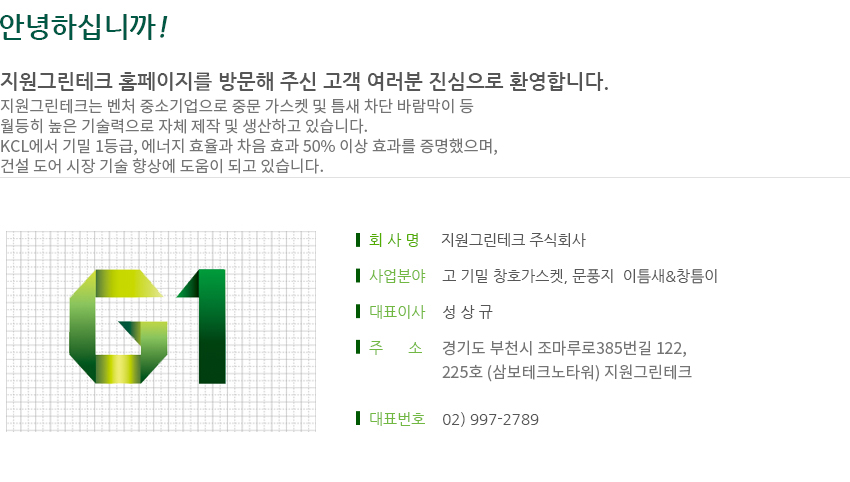 안녕하십니까!

지원그린테크 홈페이지를 방문해 주신 고객 여러분 진심으로 환영합니다.

지원그린테크는 벤처 중소기업으로 중문 가스켓 및 틈새 차단 바람막이 등 월등히 높은 기술력으로 자체 제작 및 생산하고 있습니다. KCL에서 기밀 1등급, 에너지 효율과 차음 효과 50% 이상 효과를 증명했으며, 건설 도어 시장 기술 향상에 도움이 되고 있습니다.

G1

회 사 명 지원그린테크 주식회사

사업분야 고 기밀 창호가스켓, 문풍지 이틈새&창틈이

대표이사 성 상 규

주 소 경기도 부천시 조마루로385번길 122,
225호 (삼보테크노타워) 지원그린테크

대표번호 02) 997-2789